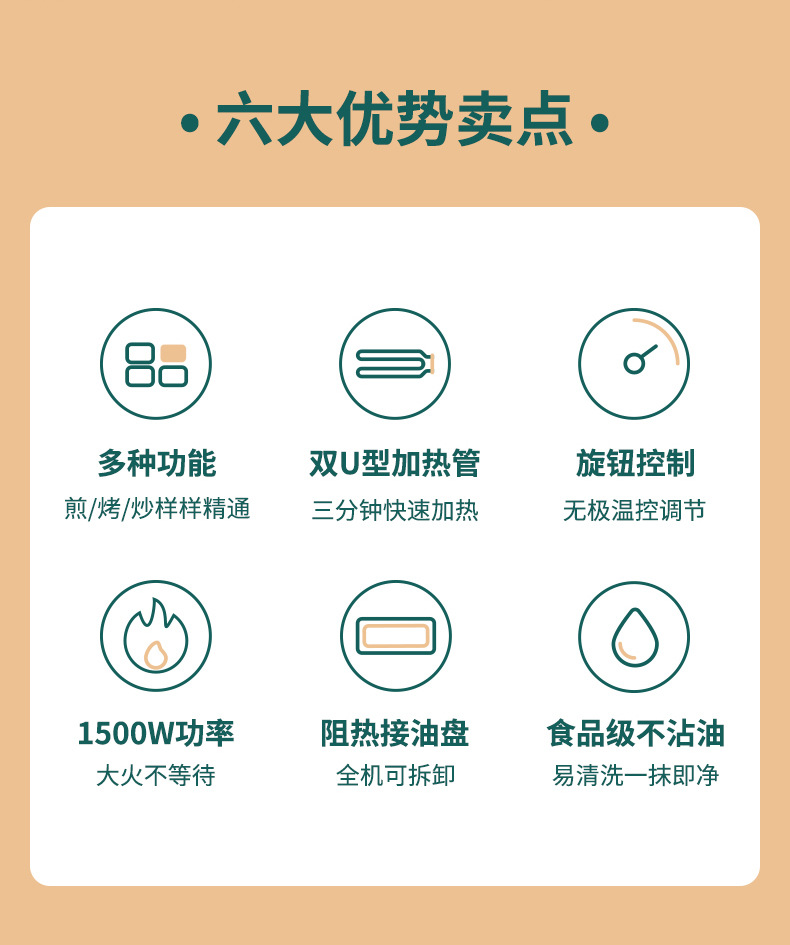 • 六大优势卖点 •

多种功能
煎/烤/炒样样精通

双U型加热管
三分钟快速加热

旋钮控制
无极温控调节

1500W功率
大火不等待

阻热接油盘
全机可拆卸

食品级不沾油
易清洗一抹即净